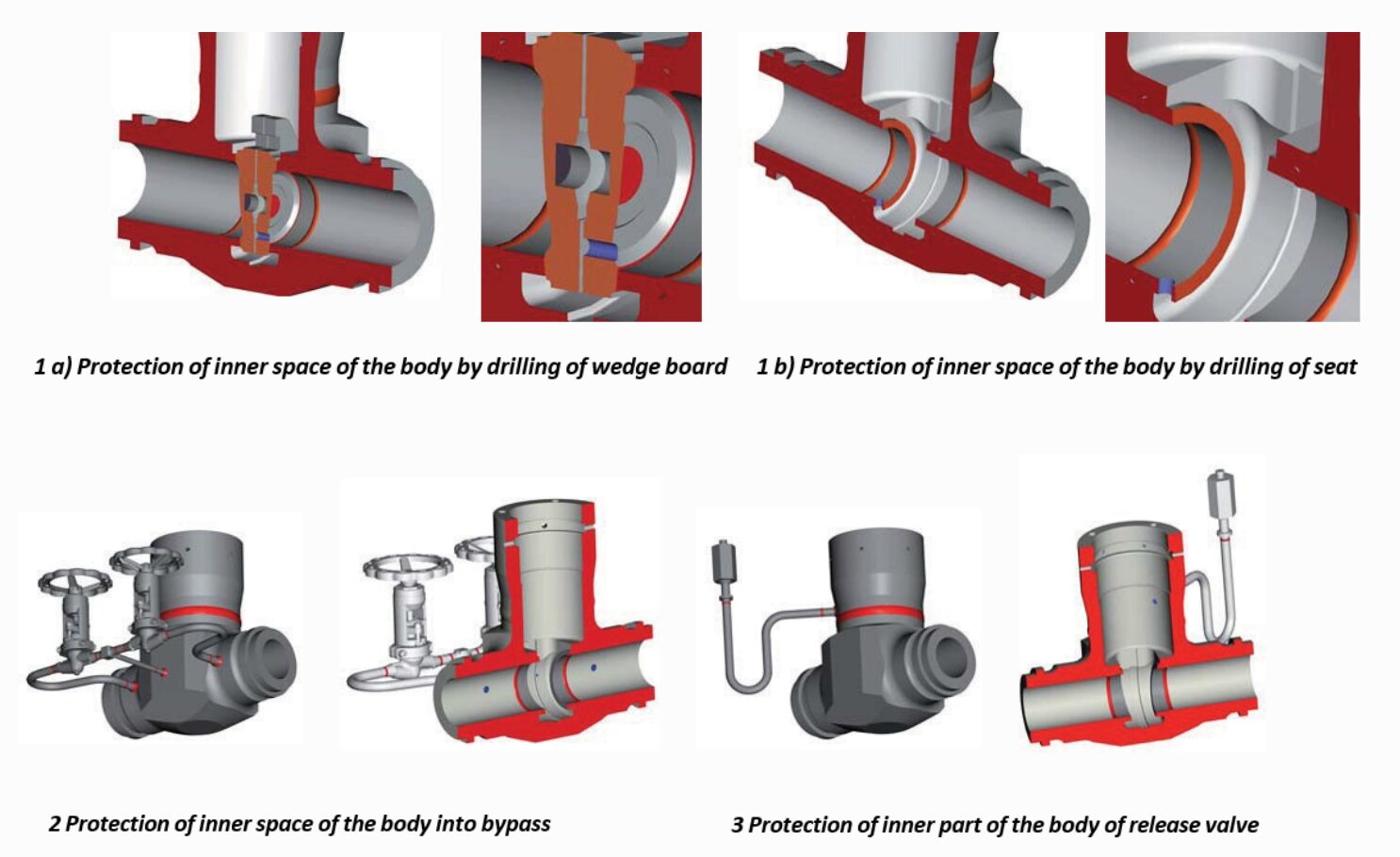 1 a) Protection of inner space of the body by drilling of wedge board

1 b) Protection of inner space of the body by drilling of seat

2 Protection of inner space of the body into bypass

3 Protection of inner part of the body of release valve